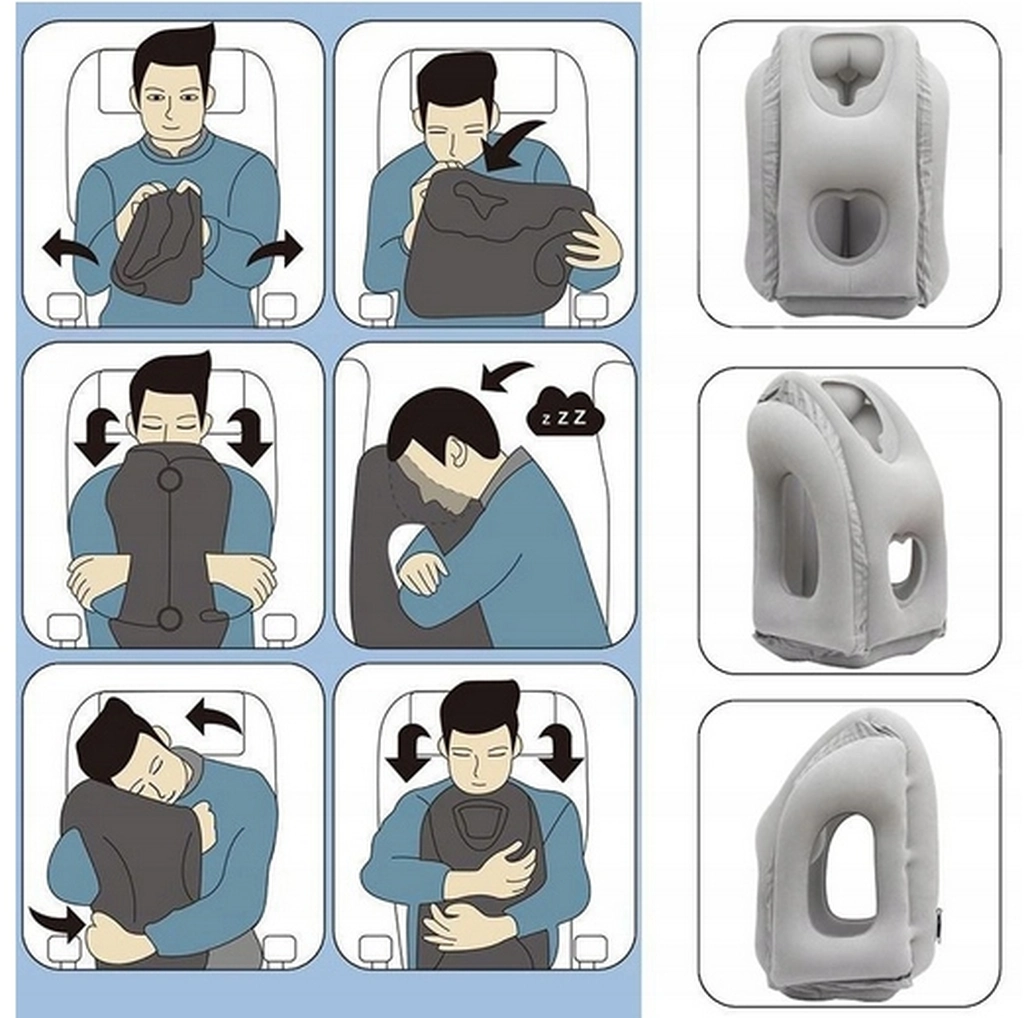 z Z Z